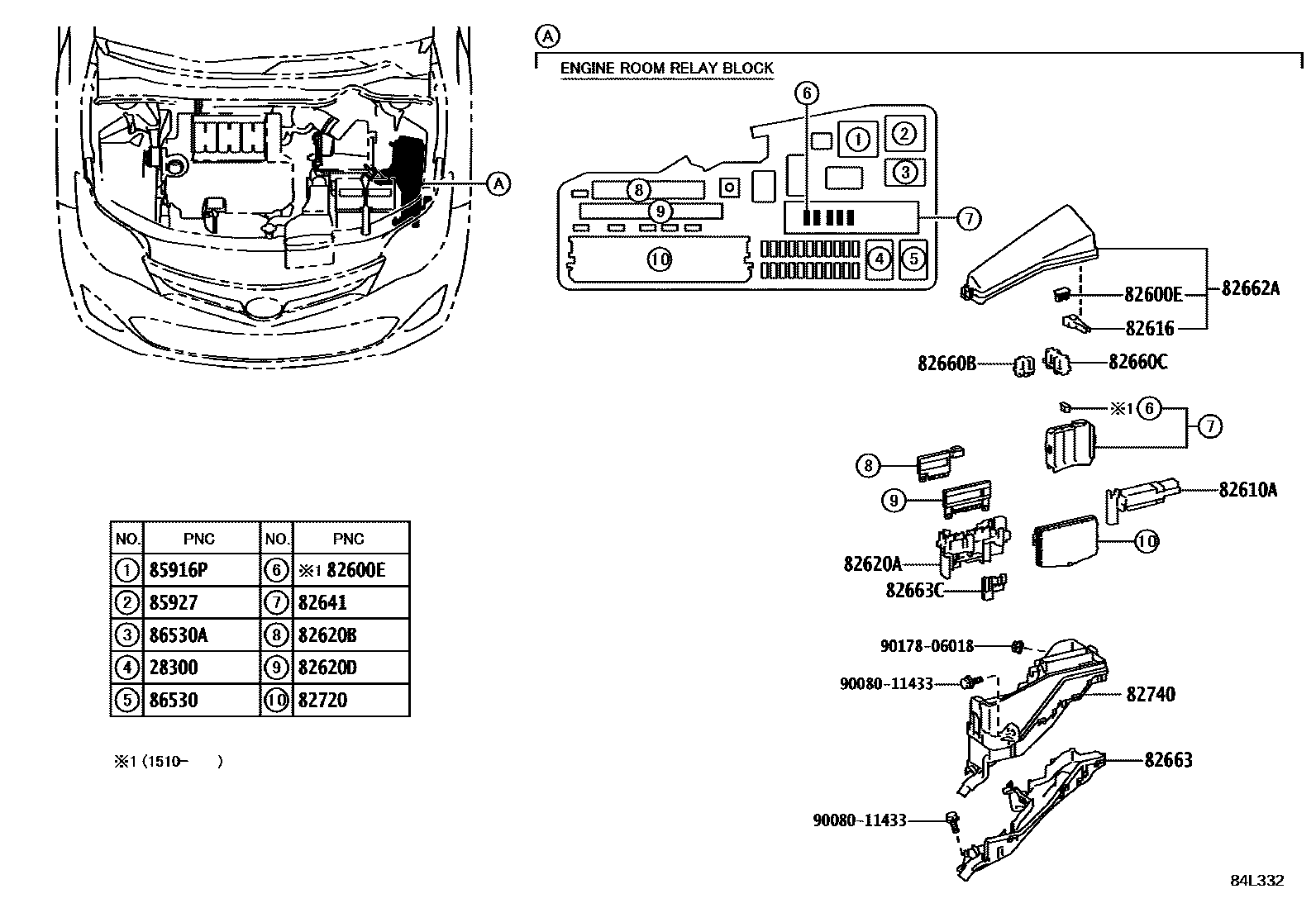 A

A

ENGINE ROOM RELAY BLOCK

6
1
2
3
8
9
7
10
4
5

82600E
82662A
82616
82660B
82660C
※1 6
7
8
9
82610A
82620A
10
82663C
90178-06018
90080-11433
82740
82663
90080-11433

| NO. | PNC | NO. | PNC |
|---|---|---|---|
| 1 | 85916P | 6 | ※1 82600E |
| 2 | 85927 | 7 | 82641 |
| 3 | 86530A | 8 | 82620B |
| 4 | 28300 | 9 | 82620D |
| 5 | 86530 | 10 | 82720 |

※1 (1510- )

84L332